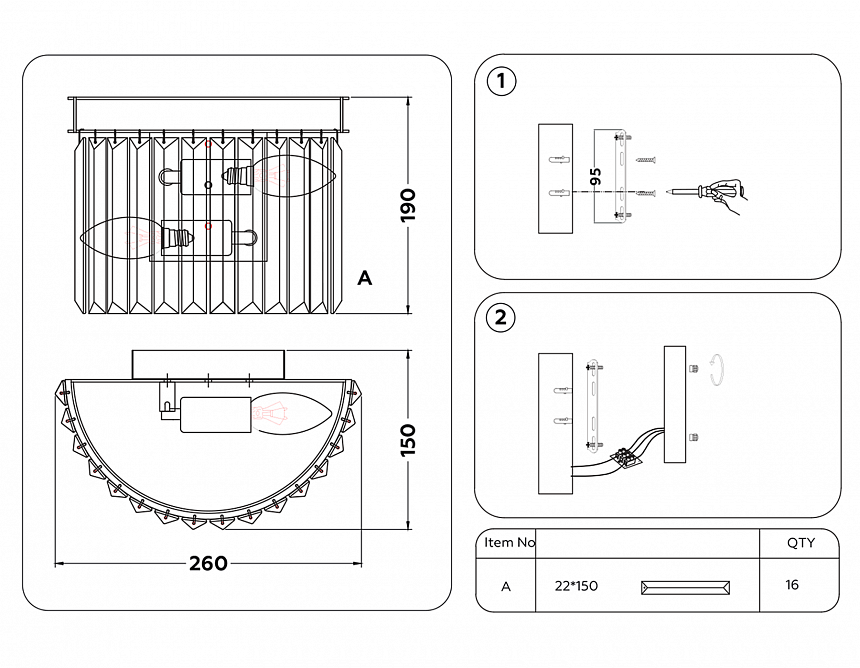 190

A

150

260

1

95

2

| Item No | | QTY |
|---|---|---|
| A | 22*150 | 16 |